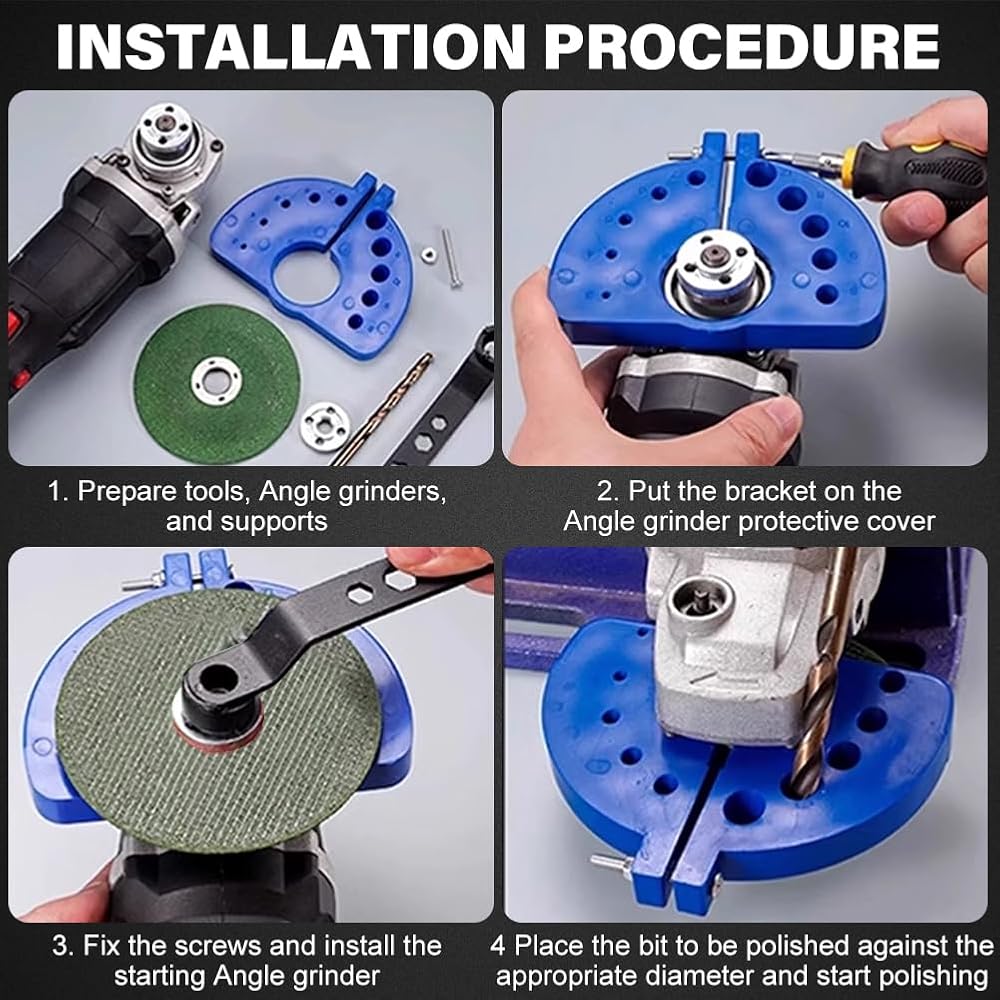 INSTALLATION PROCEDURE

1. Prepare tools, Angle grinders, and supports

2. Put the bracket on the Angle grinder protective cover

3. Fix the screws and install the starting Angle grinder

4 Place the bit to be polished against the appropriate diameter and start polishing