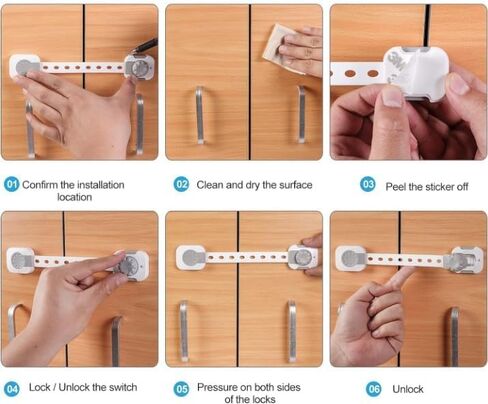 3M

01 Confirm the installation location

02 Clean and dry the surface

03 Peel the sticker off

04 Lock / Unlock the switch

05 Pressure on both sides of the locks

06 Unlock