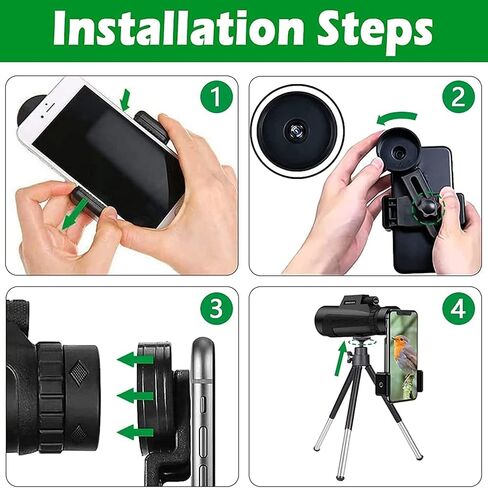 Installation Steps

1

2

3

4