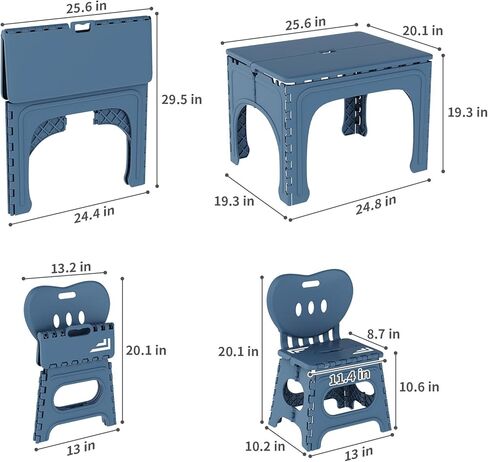 25.6 in
29.5 in
24.4 in

25.6 in
20.1 in
19.3 in
19.3 in
24.8 in

13.2 in
20.1 in
13 in

20.1 in
8.7 in
11.4 in
10.6 in
10.2 in
13 in