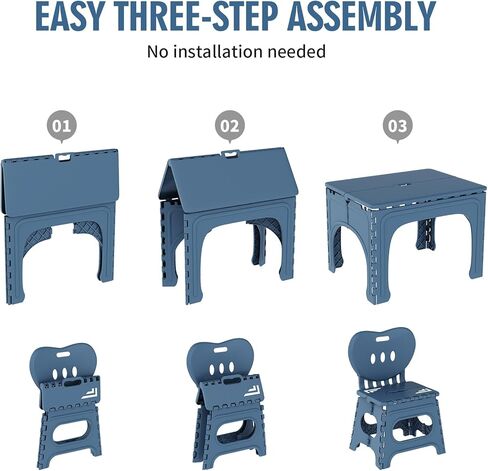 EASY THREE-STEP ASSEMBLY

No installation needed

01

02

03