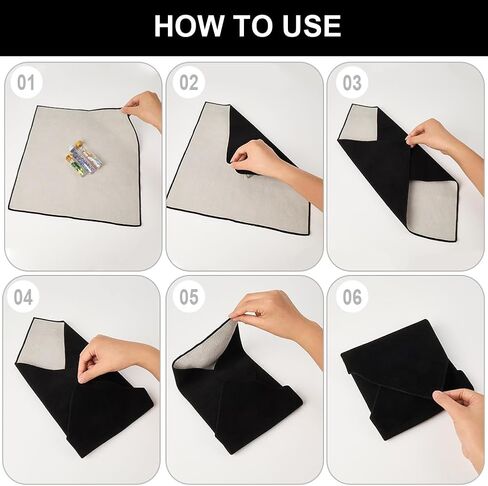 HOW TO USE

01

02

03

04

05

06