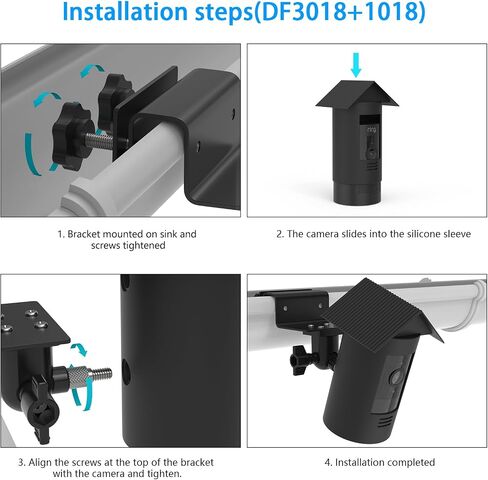 Installation steps(DF3018+1018)

ring

1. Bracket mounted on sink and screws tightened

2. The camera slides into the silicone sleeve

3. Align the screws at the top of the bracket with the camera and tighten.

4. Installation completed