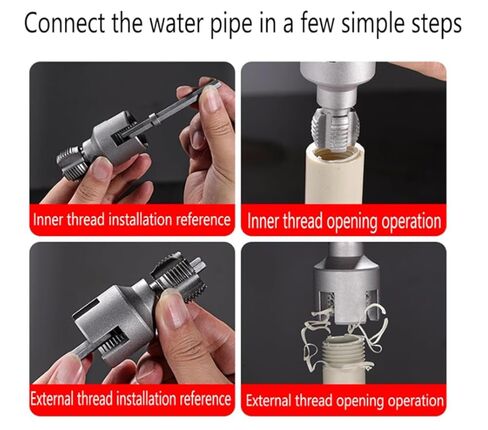 Connect the water pipe in a few simple steps

Inner thread installation reference

Inner thread opening operation

External thread installation reference

External thread opening operation