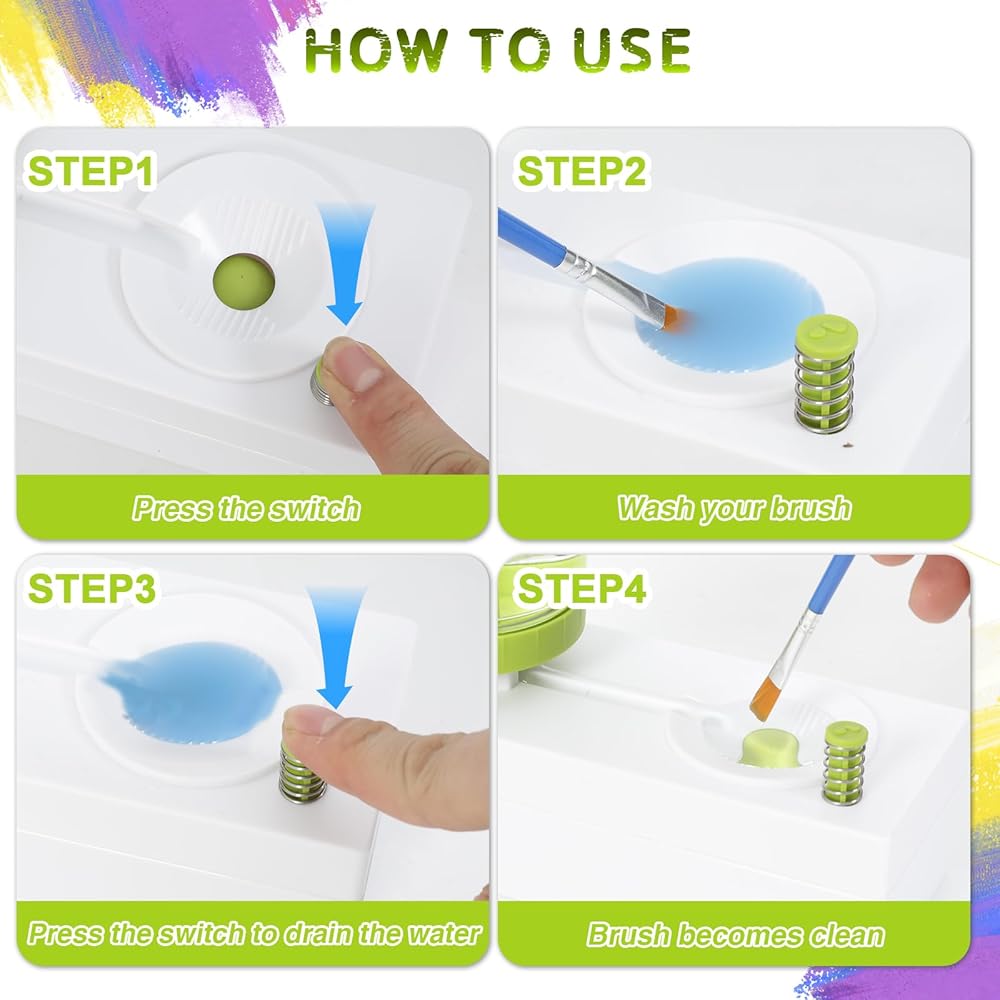 HOW TO USE

STEP1

Press the switch

STEP2

Wash your brush

STEP3

Press the switch to drain the water

STEP4

Brush becomes clean