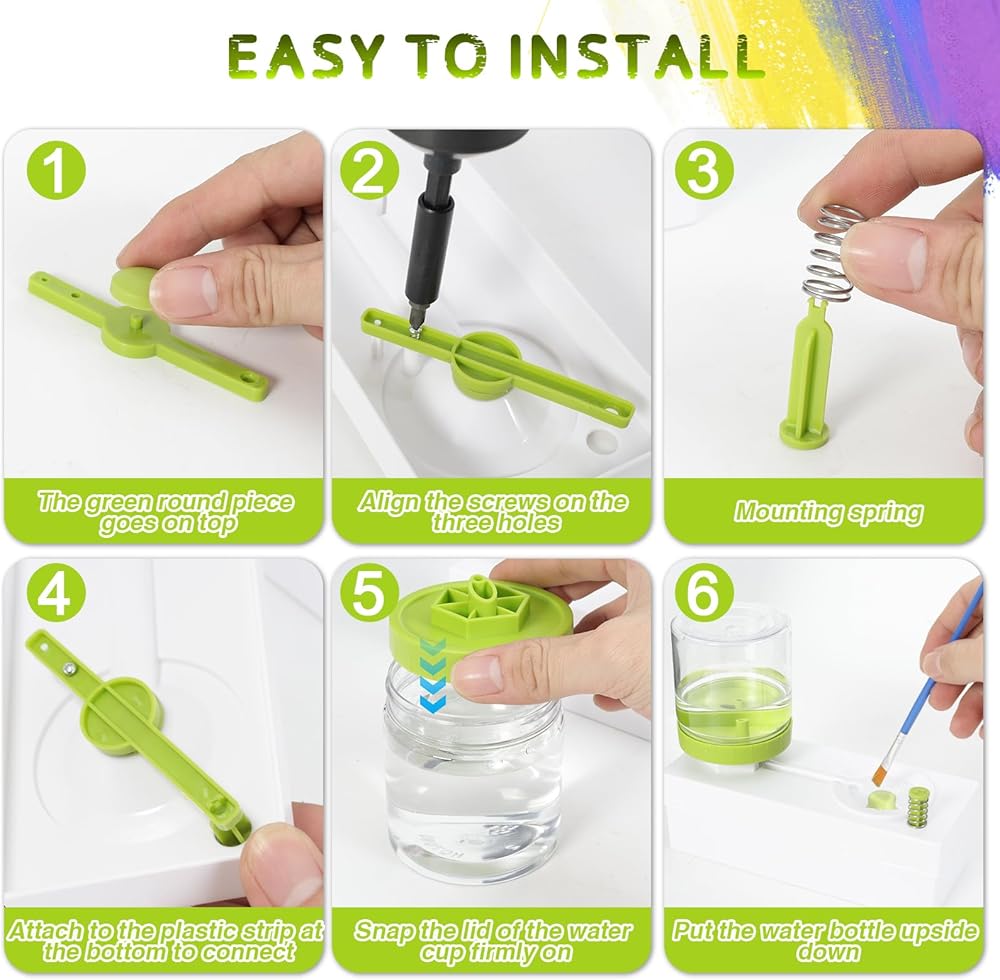 EASY TO INSTALL

1

The green round piece goes on top

2

Align the screws on the three holes

3

Mounting spring

4

Attach to the plastic strip at the bottom to connect

5

Snap the lid of the water cup firmly on

6

Put the water bottle upside down