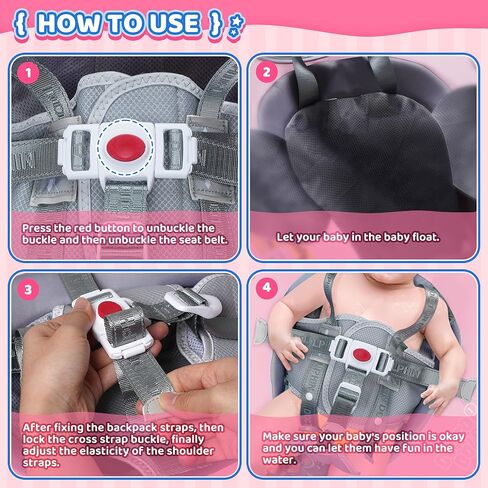 { HOW TO USE }

1

Press the red button to unbuckle the buckle and then unbuckle the seat belt.

2

Let your baby in the baby float.

3

After fixing the backpack straps, then lock the cross strap buckle, finally adjust the elasticity of the shoulder straps.

4

Make sure your baby's position is okay and you can let them have fun in the water.