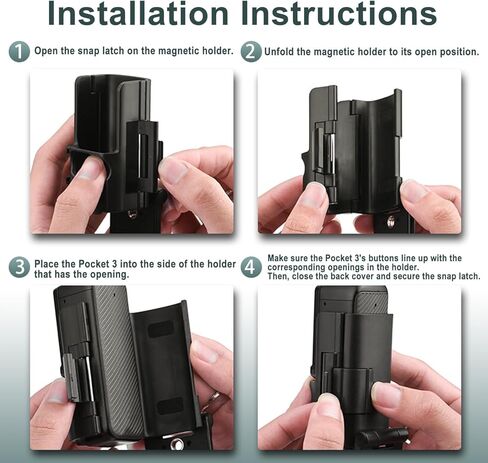 Installation Instructions

1 Open the snap latch on the magnetic holder.

2 Unfold the magnetic holder to its open position.

3 Place the Pocket 3 into the side of the holder that has the opening.

4 Make sure the Pocket 3's buttons line up with the corresponding openings in the holder. Then, close the back cover and secure the snap latch.