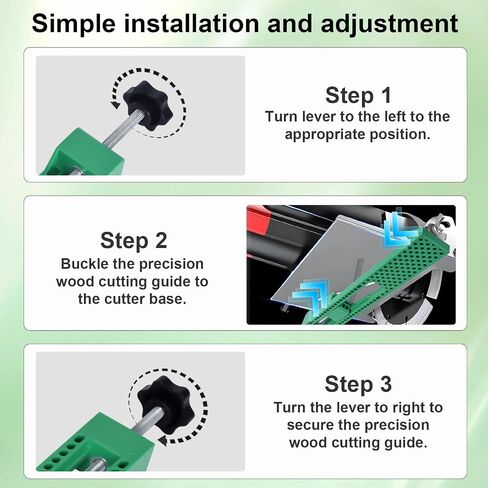 Simple installation and adjustment

Step 1
Turn lever to the left to the appropriate position.

Step 2
Buckle the precision wood cutting guide to the cutter base.

Step 3
Turn the lever to right to secure the precision wood cutting guide.