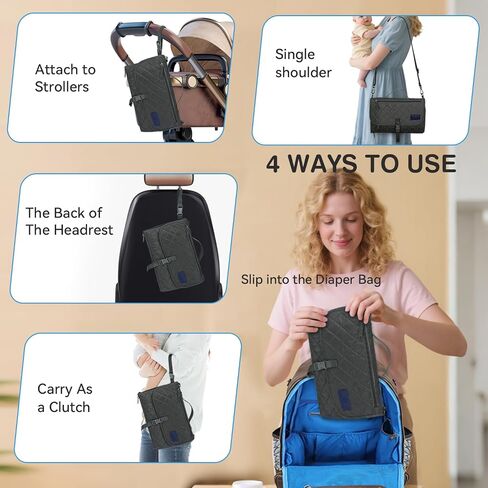 Attach to Strollers

Single shoulder

4 WAYS TO USE

The Back of The Headrest

Slip into the Diaper Bag

Carry As a Clutch