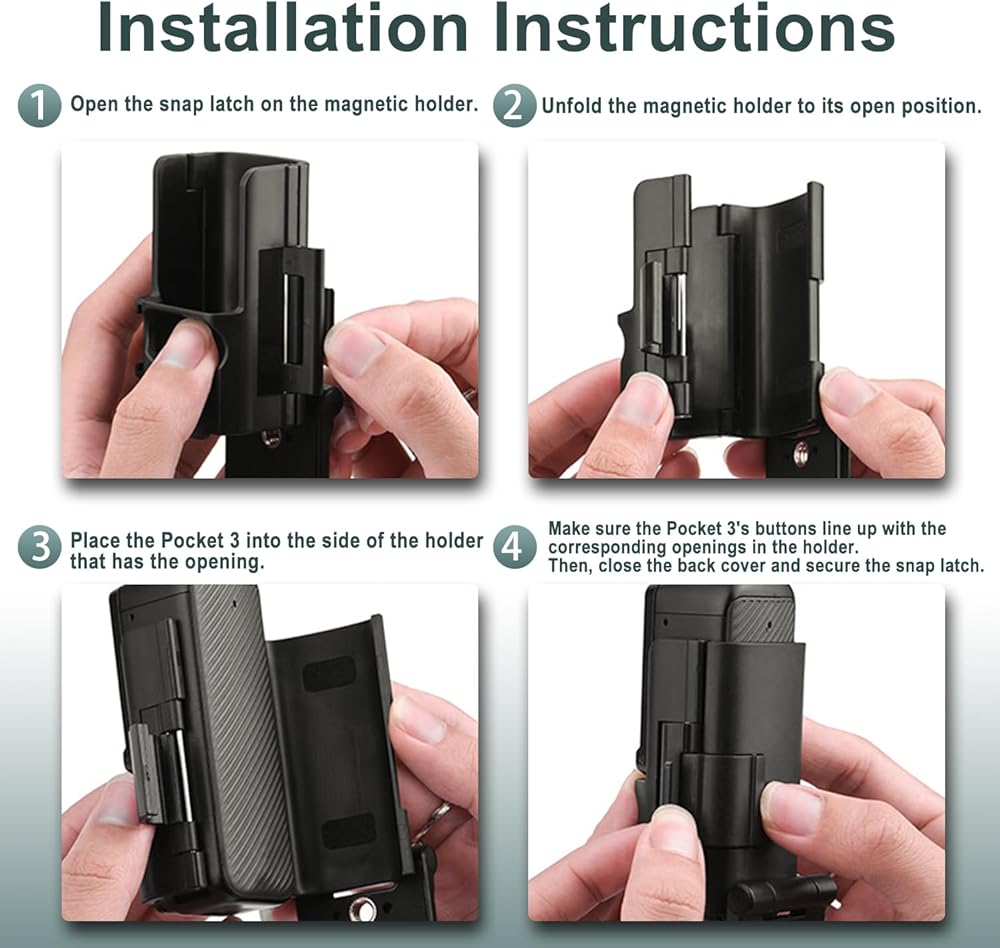 Installation Instructions

1 Open the snap latch on the magnetic holder.

2 Unfold the magnetic holder to its open position.

3 Place the Pocket 3 into the side of the holder that has the opening.

4 Make sure the Pocket 3's buttons line up with the corresponding openings in the holder.
Then, close the back cover and secure the snap latch.