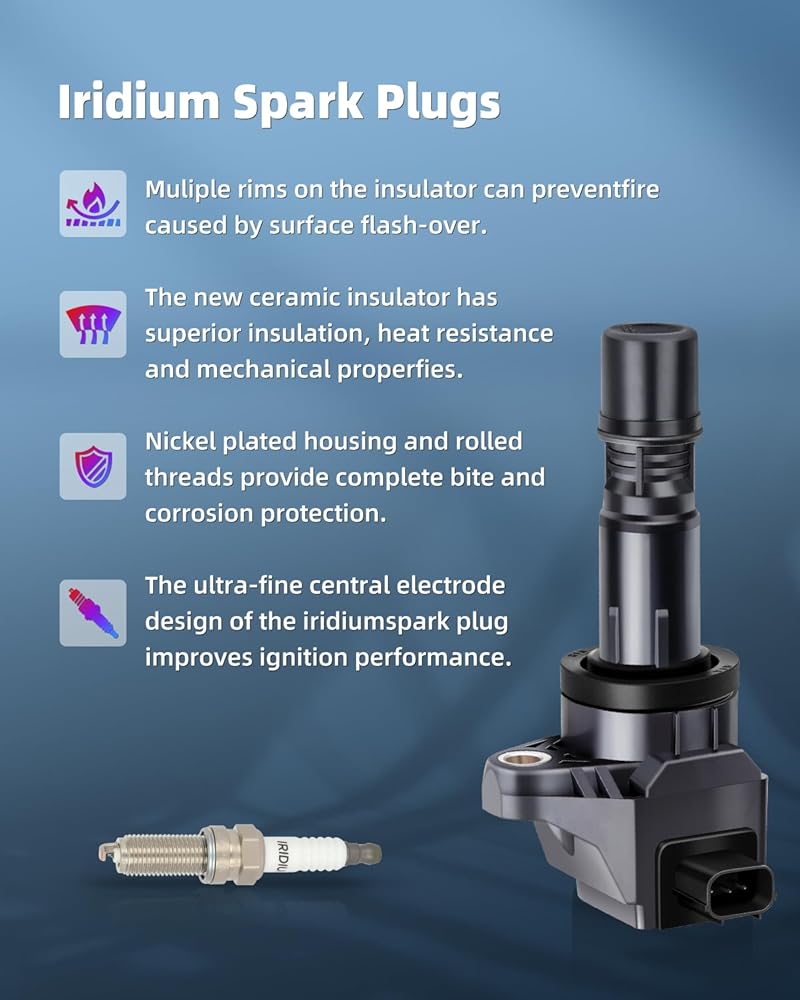 Iridium Spark Plugs

Muliple rims on the insulator can preventfire caused by surface flash-over.

The new ceramic insulator has superior insulation, heat resistance and mechanical properfies.

Nickel plated housing and rolled threads provide complete bite and corrosion protection.

The ultra-fine central electrode design of the iridiumspark plug improves ignition performance.

IRIDIU