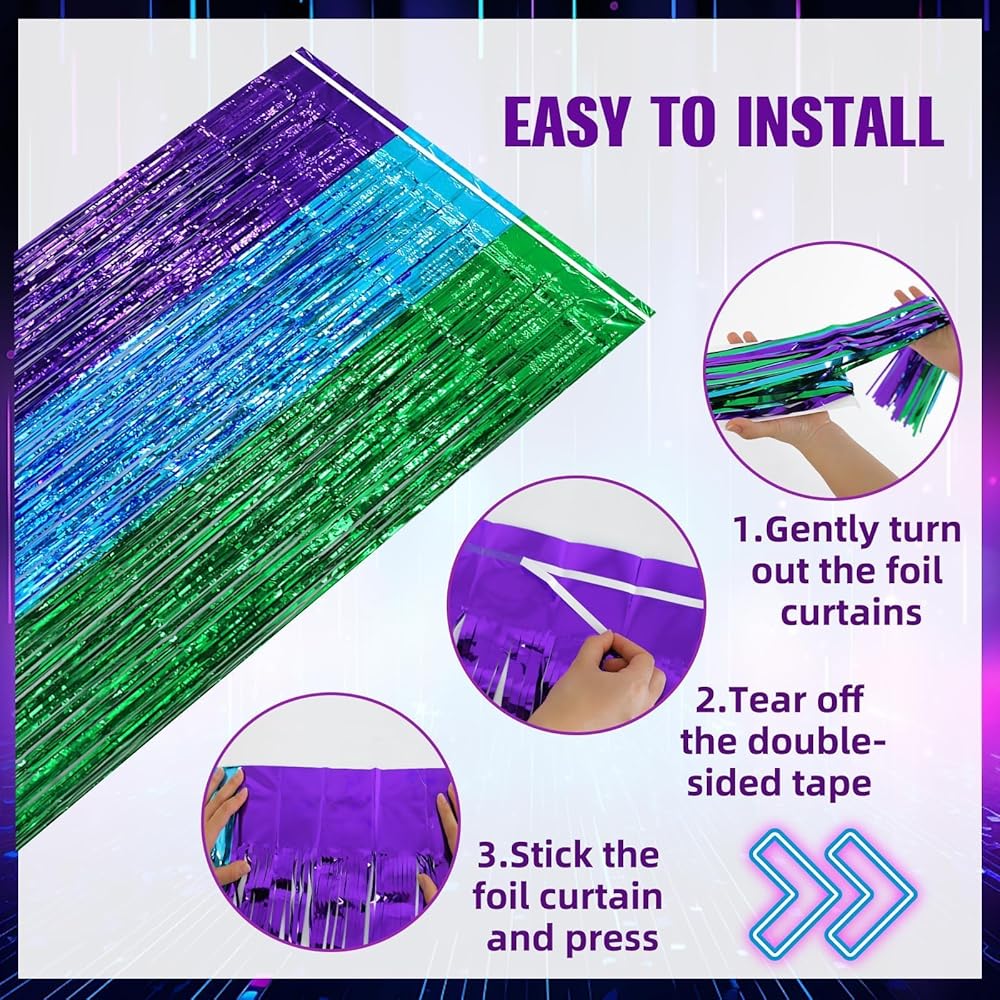 EASY TO INSTALL

1.Gently turn out the foil curtains

2.Tear off the double-sided tape

3.Stick the foil curtain and press