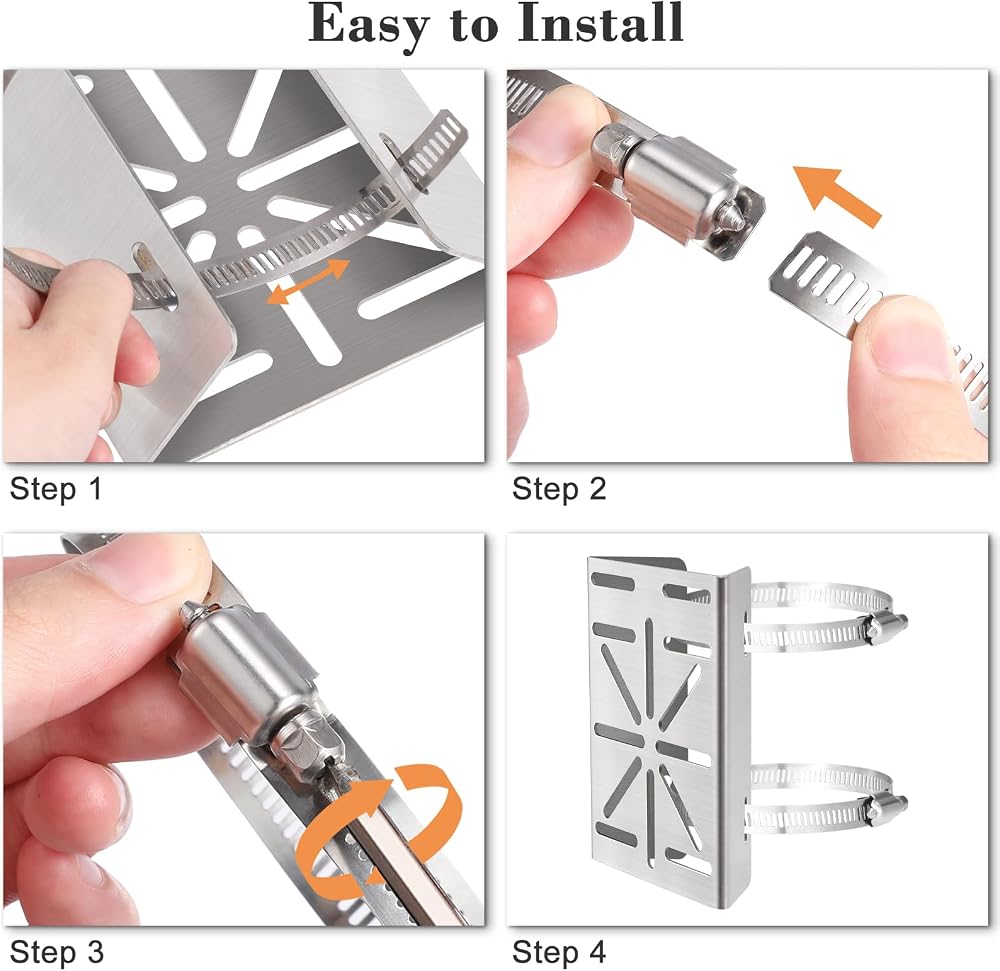 Easy to Install

Step 1

Step 2

Step 3

Step 4