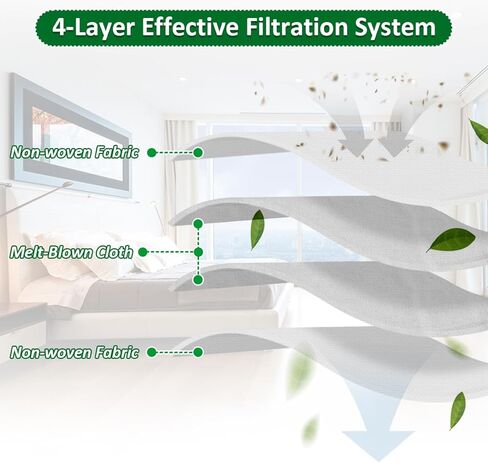 4-Layer Effective Filtration System

Non-woven Fabric

Melt-Blown Cloth

Non-woven Fabric