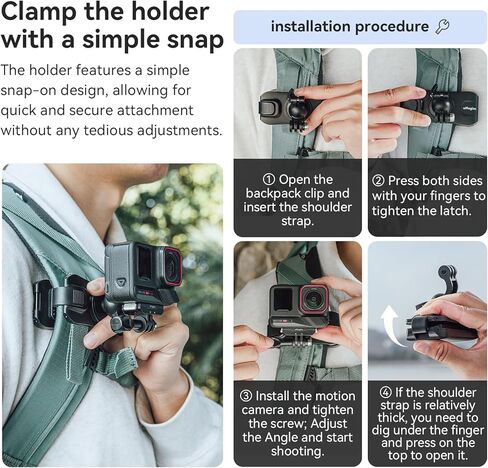 Clamp the holder with a simple snap

The holder features a simple snap-on design, allowing for quick and secure attachment without any tedious adjustments.

installation procedure

① Open the backpack clip and insert the shoulder strap.

② Press both sides with your fingers to tighten the latch.

③ Install the motion camera and tighten the screw; Adjust the Angle and start shooting.

④ If the shoulder strap is relatively thick, you need to dig under the finger and press on the top to open it.