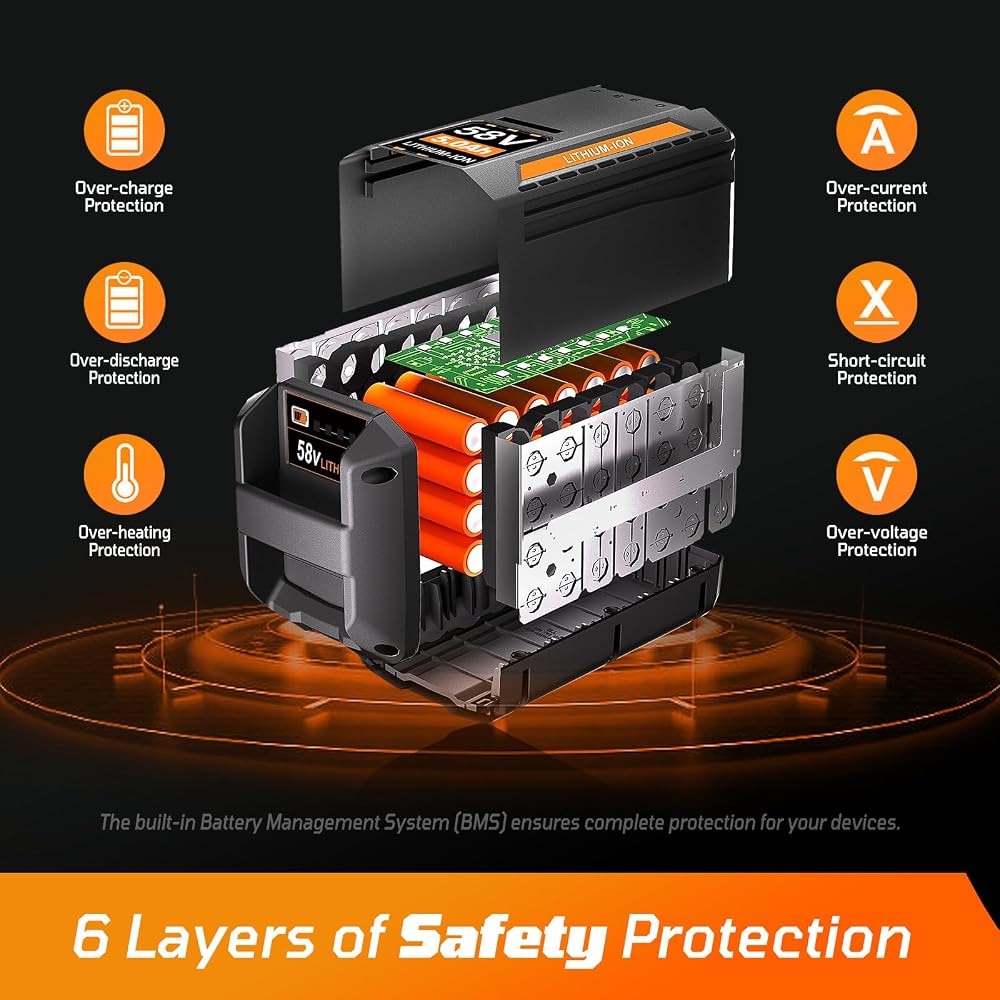 Over-charge
Protection

Over-discharge
Protection

Over-heating
Protection

58V
5.0Ah
LITHIUM-ION

LITHIUM-ION

58V LITH

Over-current
Protection

Short-circuit
Protection

Over-voltage
Protection

The built-in Battery Management System (BMS) ensures complete protection for your devices.

6 Layers of Safety Protection