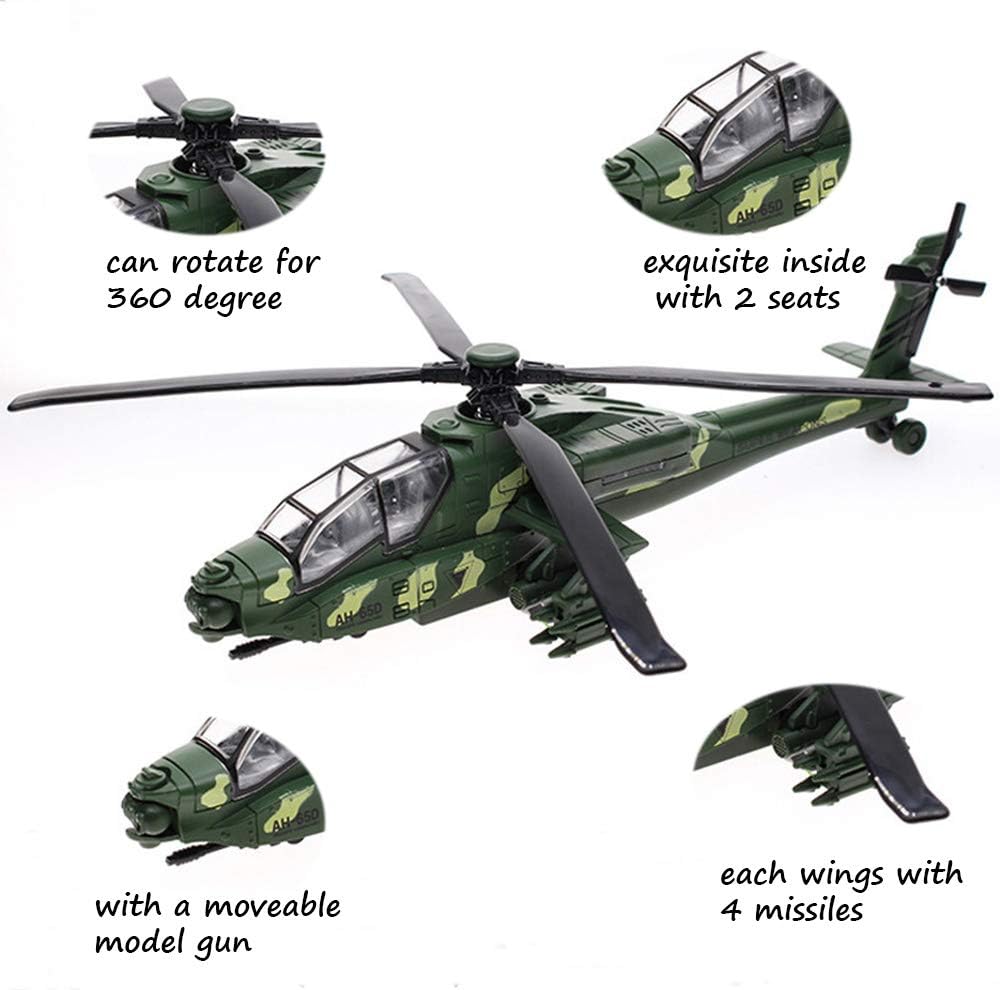 can rotate for 360 degree

exquisite inside with 2 seats

AH-65D

AH-65D

AH-65D

with a moveable model gun

each wings with 4 missiles