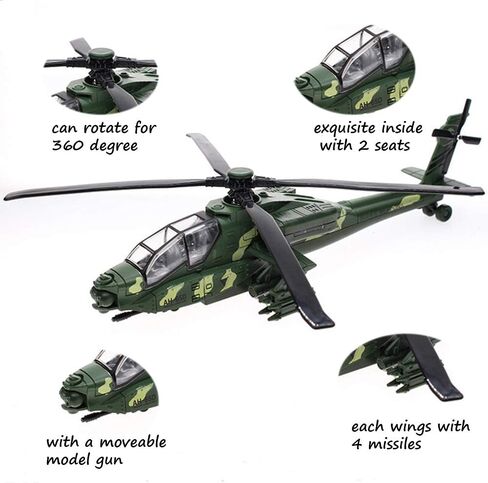 can rotate for 360 degree

exquisite inside with 2 seats

with a moveable model gun

each wings with 4 missiles