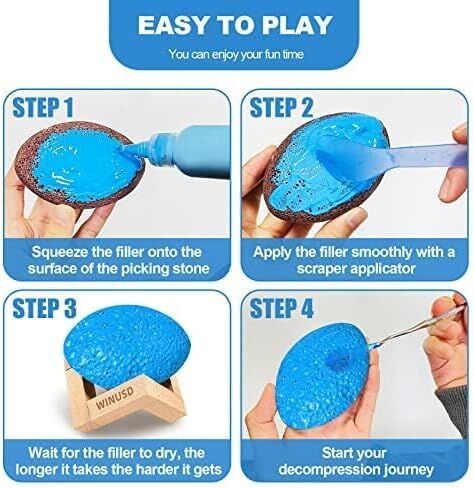 EASY TO PLAY
You can enjoy your fun time

STEP 1
Squeeze the filler onto the surface of the picking stone

STEP 2
Apply the filler smoothly with a scraper applicator

STEP 3
WINUSD
Wait for the filler to dry, the longer it takes the harder it gets

STEP 4
Start your decompression journey