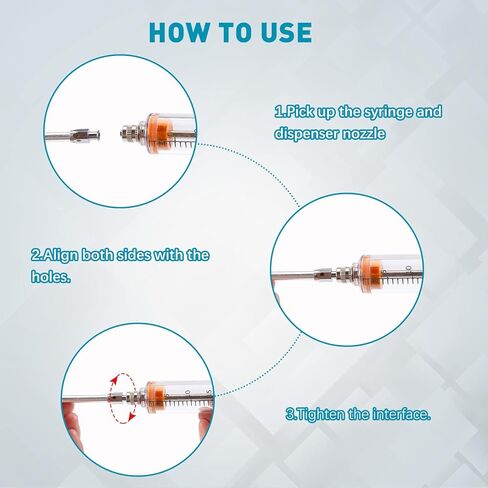 HOW TO USE

1.Pick up the syringe and dispenser nozzle

2.Align both sides with the holes.

3.Tighten the interface.