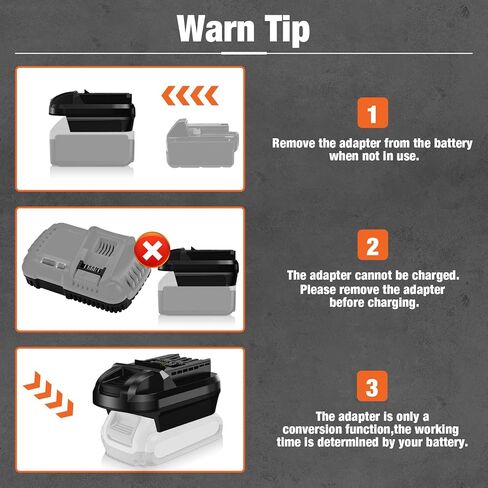 Warn Tip

1

Remove the adapter from the battery when not in use.

2

The adapter cannot be charged. Please remove the adapter before charging.

3

The adapter is only a conversion function,the working time is determined by your battery.