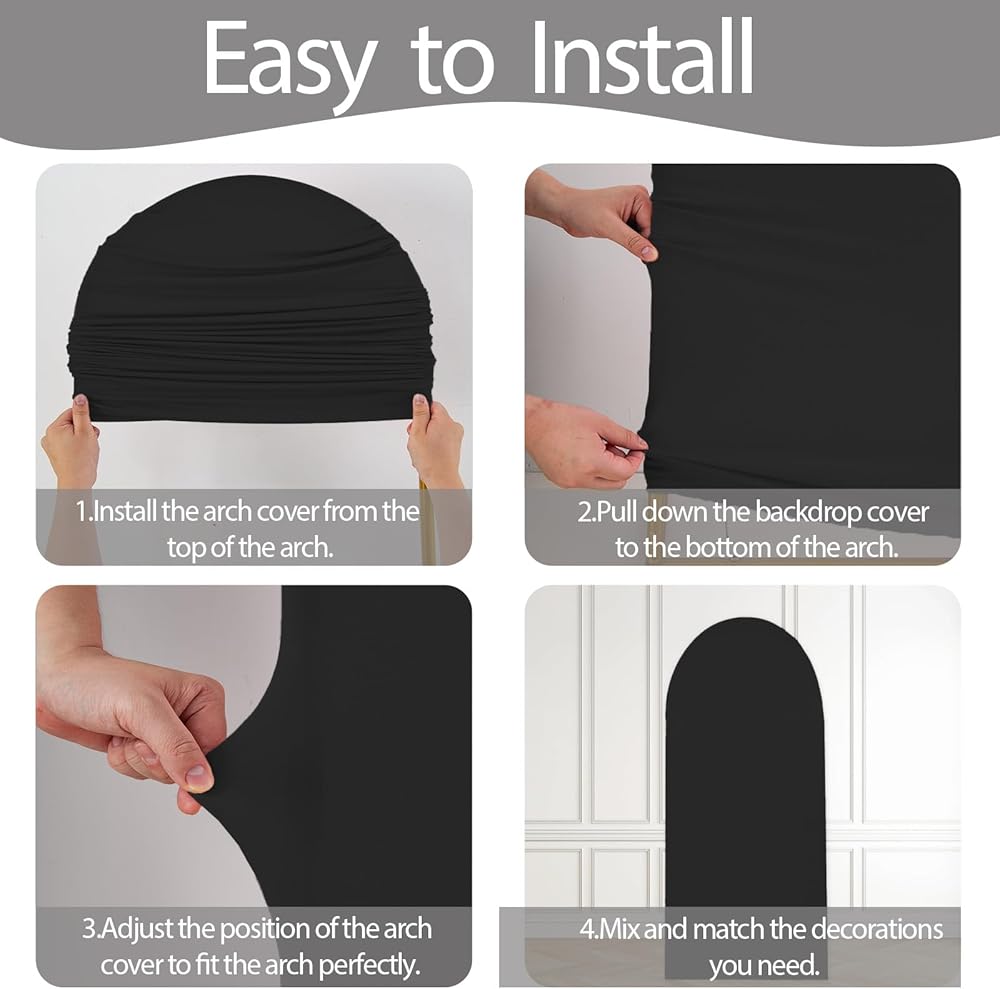 Easy to Install

1.Install the arch cover from the top of the arch.

2.Pull down the backdrop cover to the bottom of the arch.

3.Adjust the position of the arch cover to fit the arch perfectly.

4.Mix and match the decorations you need.