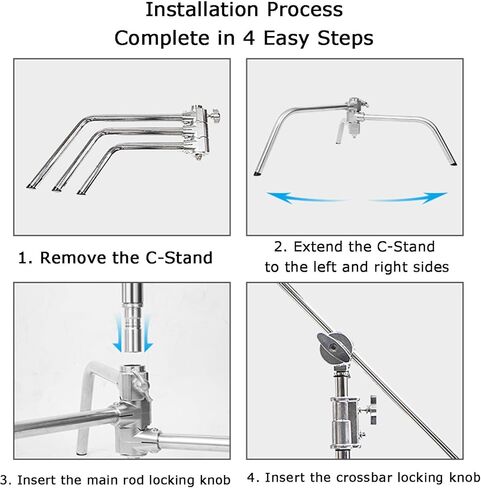 Installation Process
Complete in 4 Easy Steps

1. Remove the C-Stand

2. Extend the C-Stand to the left and right sides

3. Insert the main rod locking knob

4. Insert the crossbar locking knob