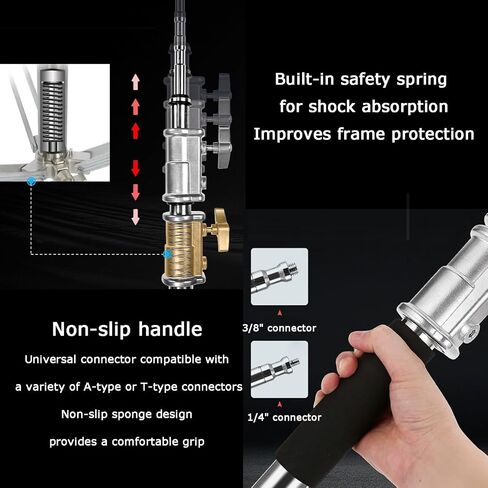 Built-in safety spring
for shock absorption
Improves frame protection

Non-slip handle

Universal connector compatible with

a variety of A-type or T-type connectors

Non-slip sponge design

provides a comfortable grip

3/8" connector

1/4" connector