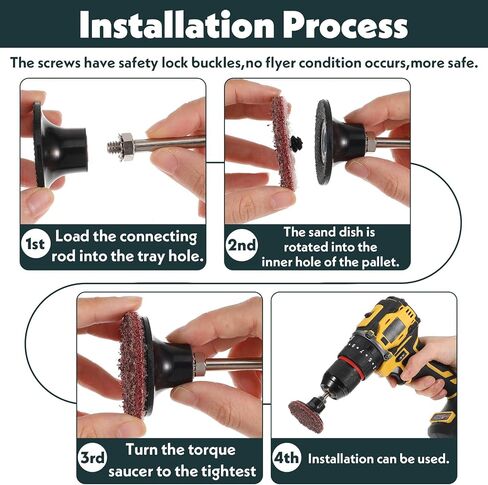 Installation Process

The screws have safety lock buckles,no flyer condition occurs,more safe.

1st Load the connecting rod into the tray hole.

2nd The sand dish is rotated into the inner hole of the pallet.

3rd Turn the torque saucer to the tightest

4th Installation can be used.