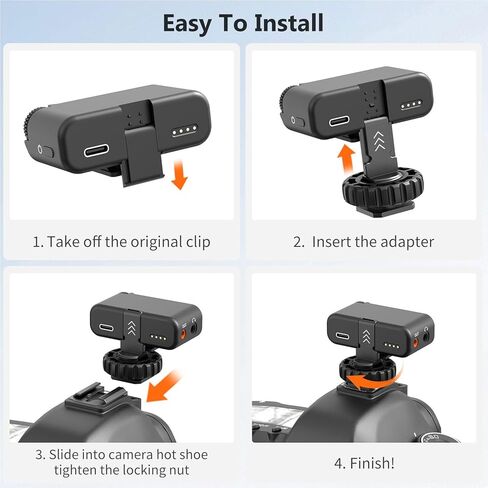 Easy To Install

1. Take off the original clip

2. Insert the adapter

3. Slide into camera hot shoe tighten the locking nut

4. Finish!