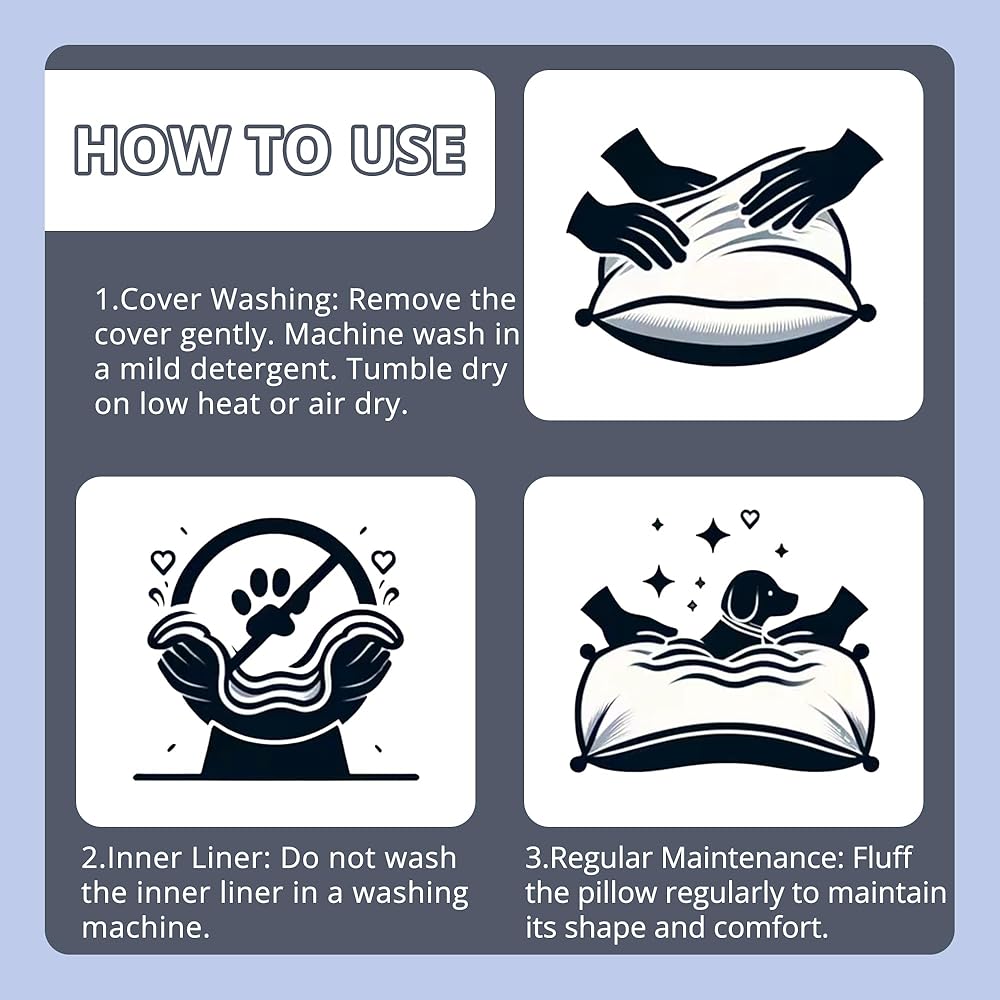 HOW TO USE

1.Cover Washing: Remove the cover gently. Machine wash in a mild detergent. Tumble dry on low heat or air dry.

2.Inner Liner: Do not wash the inner liner in a washing machine.

3.Regular Maintenance: Fluff the pillow regularly to maintain its shape and comfort.