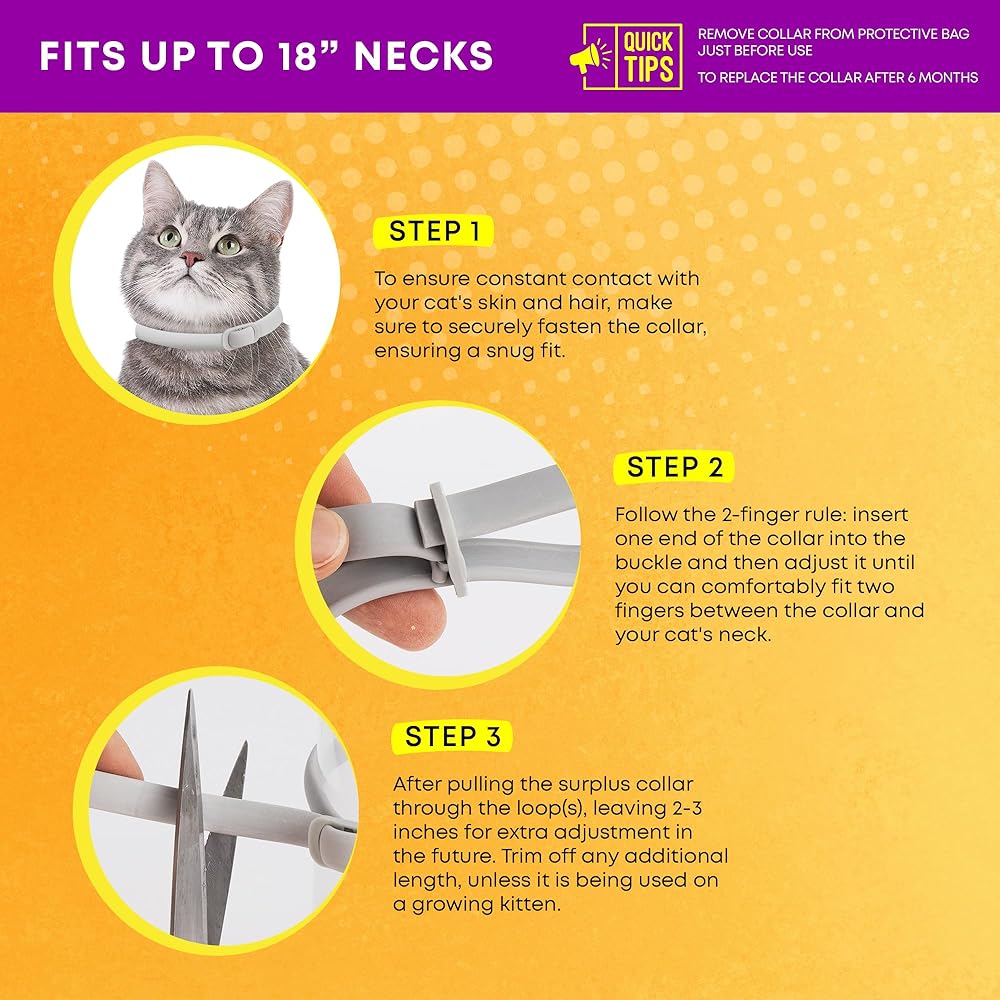 FITS UP TO 18” NECKS

QUICK TIPS

REMOVE COLLAR FROM PROTECTIVE BAG JUST BEFORE USE

TO REPLACE THE COLLAR AFTER 6 MONTHS

STEP 1

To ensure constant contact with your cat's skin and hair, make sure to securely fasten the collar, ensuring a snug fit.

STEP 2

Follow the 2-finger rule: insert one end of the collar into the buckle and then adjust it until you can comfortably fit two fingers between the collar and your cat's neck.

STEP 3

After pulling the surplus collar through the loop(s), leaving 2-3 inches for extra adjustment in the future. Trim off any additional length, unless it is being used on a growing kitten.