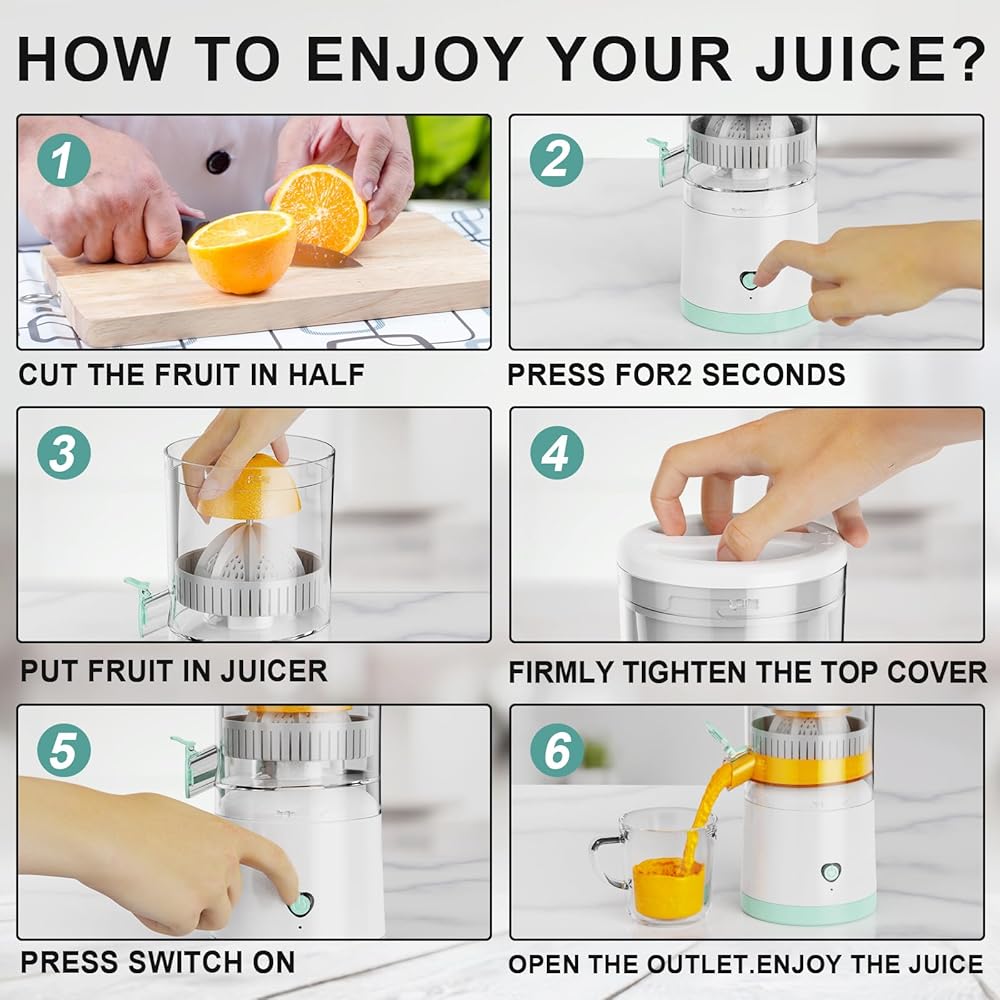 HOW TO ENJOY YOUR JUICE?

1
CUT THE FRUIT IN HALF

2
PRESS FOR2 SECONDS

3
PUT FRUIT IN JUICER

4
FIRMLY TIGHTEN THE TOP COVER

5
PRESS SWITCH ON

6
OPEN THE OUTLET.ENJOY THE JUICE