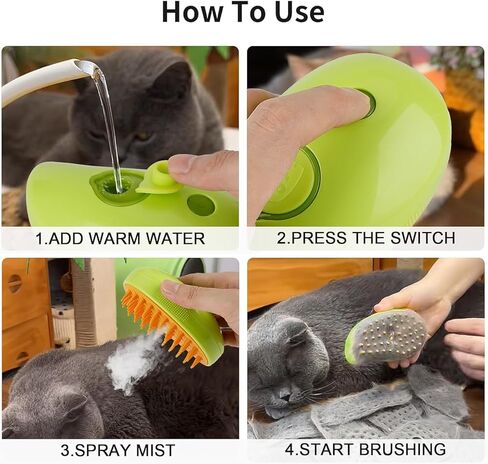 How To Use

1.ADD WARM WATER

2.PRESS THE SWITCH

3.SPRAY MIST

4.START BRUSHING