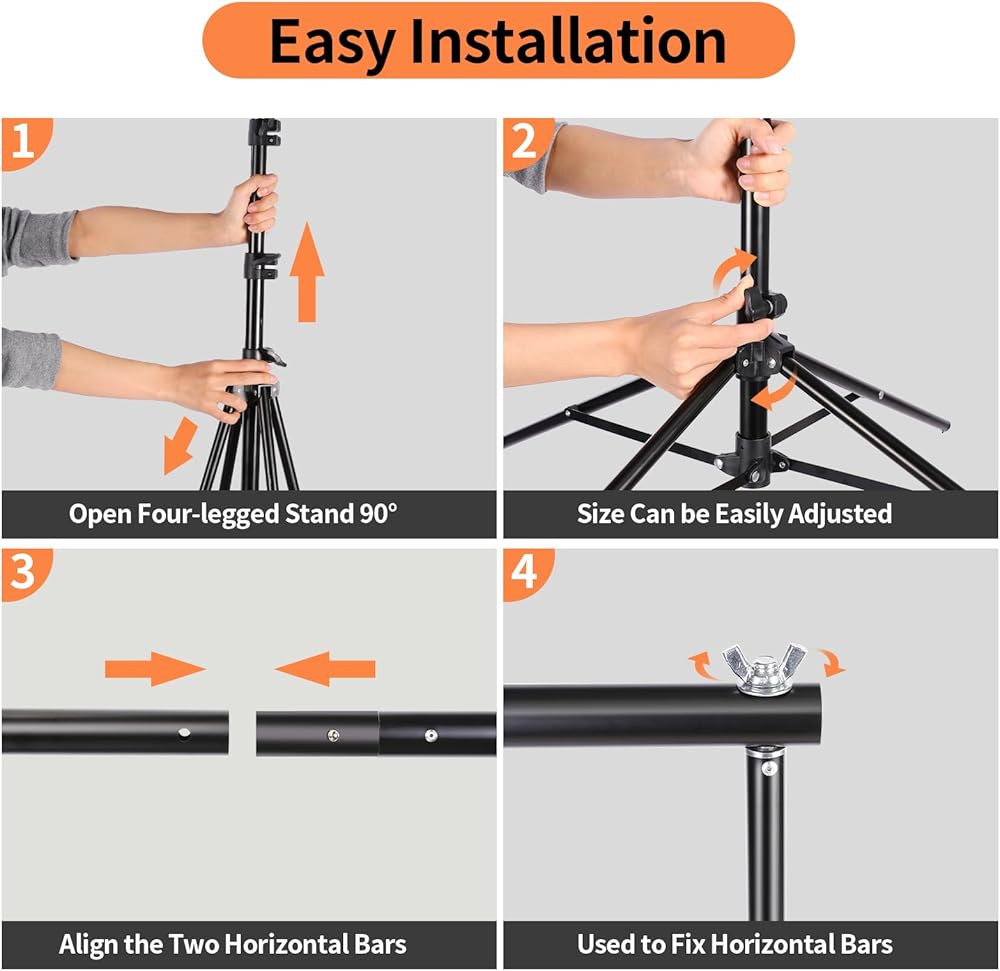 Easy Installation

1

Open Four-legged Stand 90°

2

Size Can be Easily Adjusted

3

Align the Two Horizontal Bars

4

Used to Fix Horizontal Bars