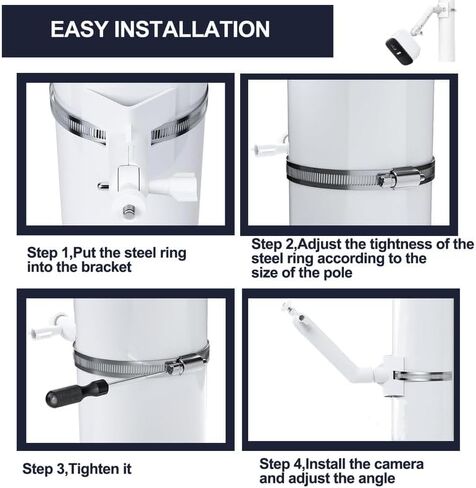 EASY INSTALLATION

Step 1,Put the steel ring into the bracket

Step 2,Adjust the tightness of the steel ring according to the size of the pole

Step 3,Tighten it

Step 4,Install the camera and adjust the angle