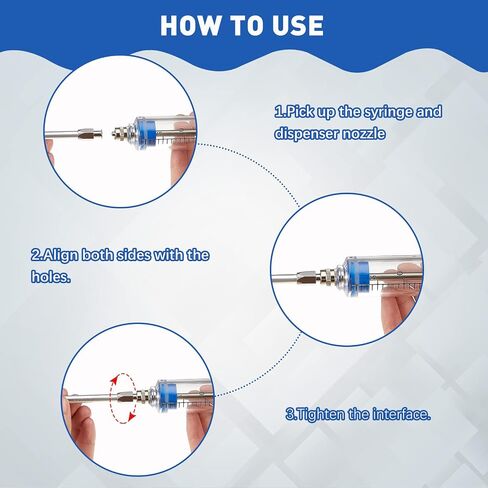 HOW TO USE

1.Pick up the syringe and dispenser nozzle

2.Align both sides with the holes.

3.Tighten the interface.