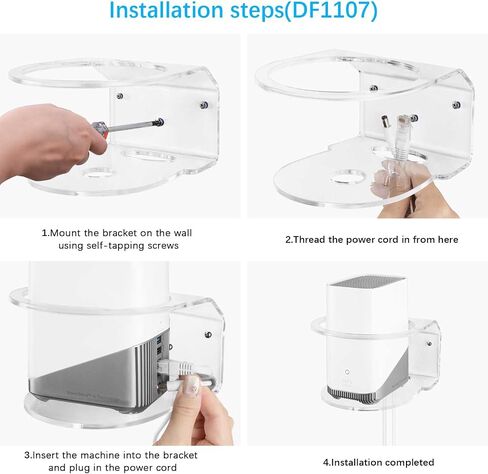 Installation steps(DF1107)

1.Mount the bracket on the wall using self-tapping screws

2.Thread the power cord in from here

3.Insert the machine into the bracket and plug in the power cord

4.Installation completed