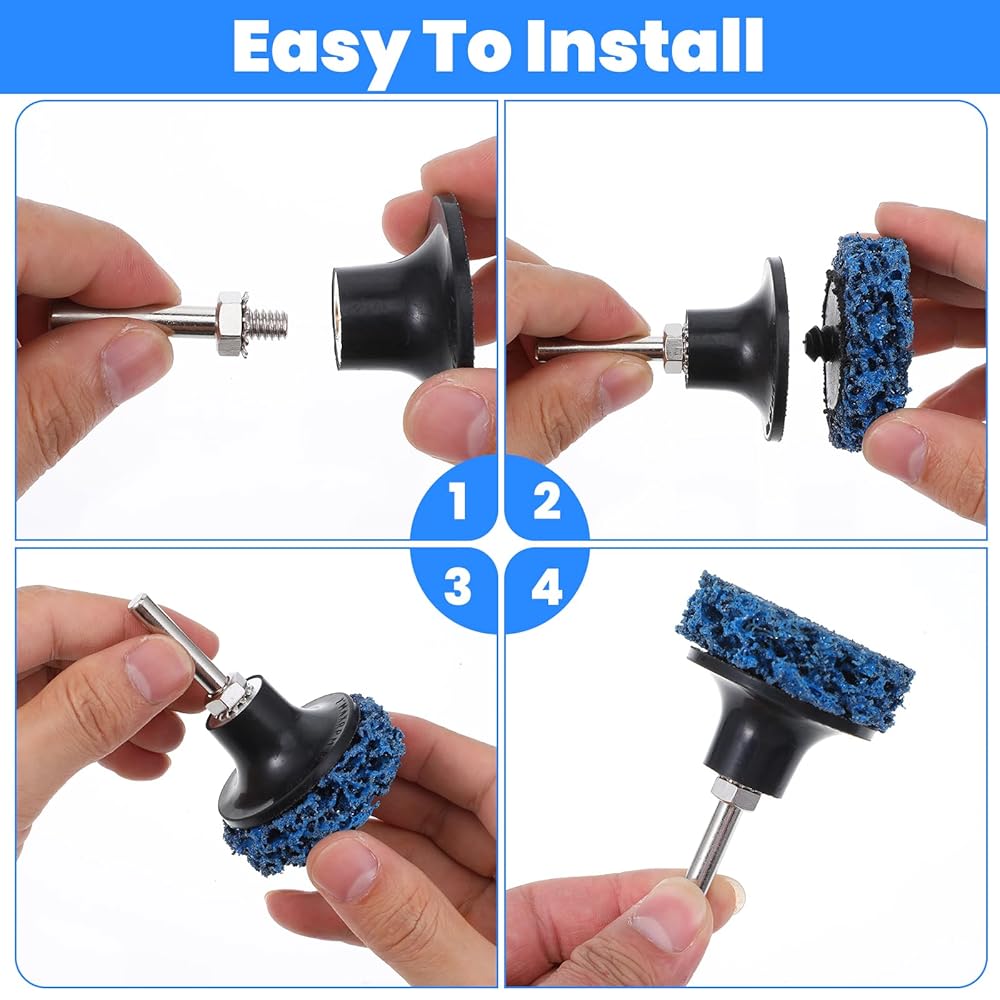 Easy To Install

1

2

3

4