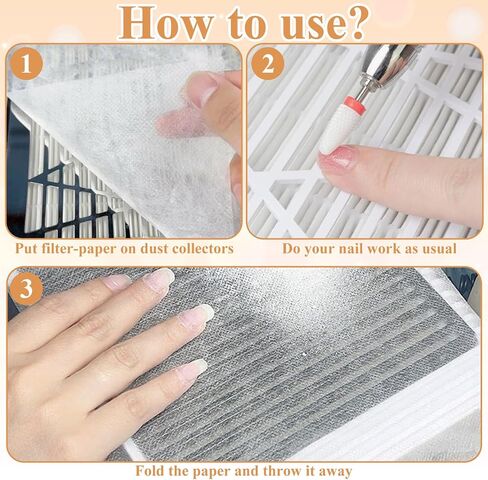 How to use?

1

Put filter-paper on dust collectors

2

Do your nail work as usual

3

Fold the paper and throw it away