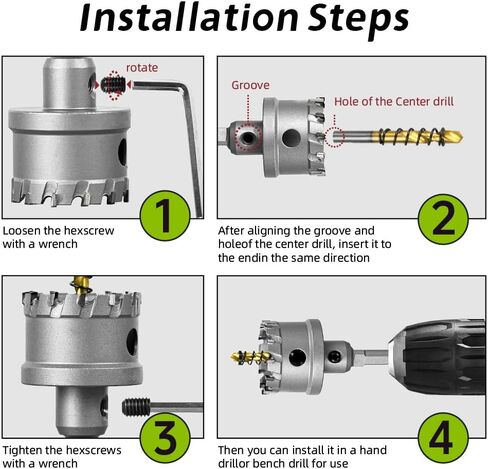 Installation Steps

rotate

1

Loosen the hexscrew with a wrench

Groove

Hole of the Center drill

2

After aligning the groove and holeof the center drill, insert it to the endin the same direction

3

Tighten the hexscrews with a wrench

4

Then you can install it in a hand drillor bench drill for use