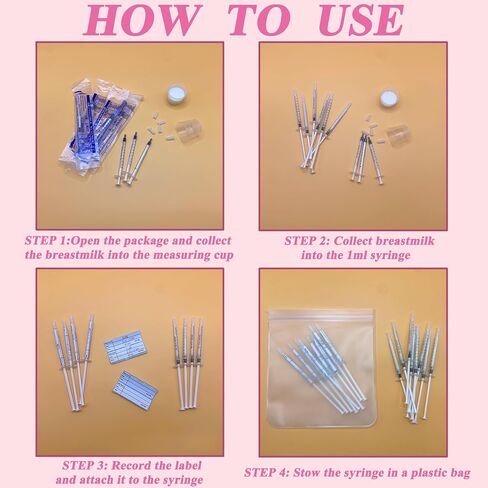 HOW TO USE

STEP 1:Open the package and collect the breastmilk into the measuring cup

STEP 2: Collect breastmilk into the 1ml syringe

STEP 3: Record the label and attach it to the syringe

STEP 4: Stow the syringe in a plastic bag