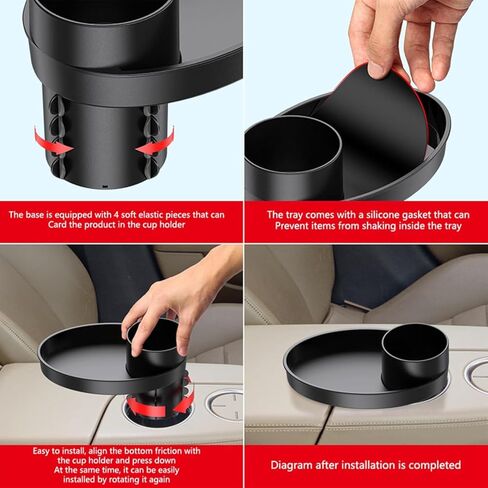 The base is equipped with 4 soft elastic pieces that can Card the product in the cup holder

The tray comes with a silicone gasket that can Prevent items from shaking inside the tray

Easy to install, align the bottom friction with the cup holder and press down At the same time, it can be easily installed by rotating it again

Diagram after installation is completed