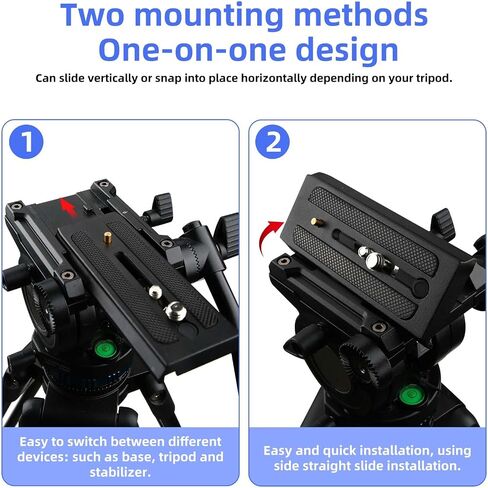 Two mounting methods
One-on-one design

Can slide vertically or snap into place horizontally depending on your tripod.

1

Easy to switch between different devices: such as base, tripod and stabilizer.

2

Easy and quick installation, using side straight slide installation.