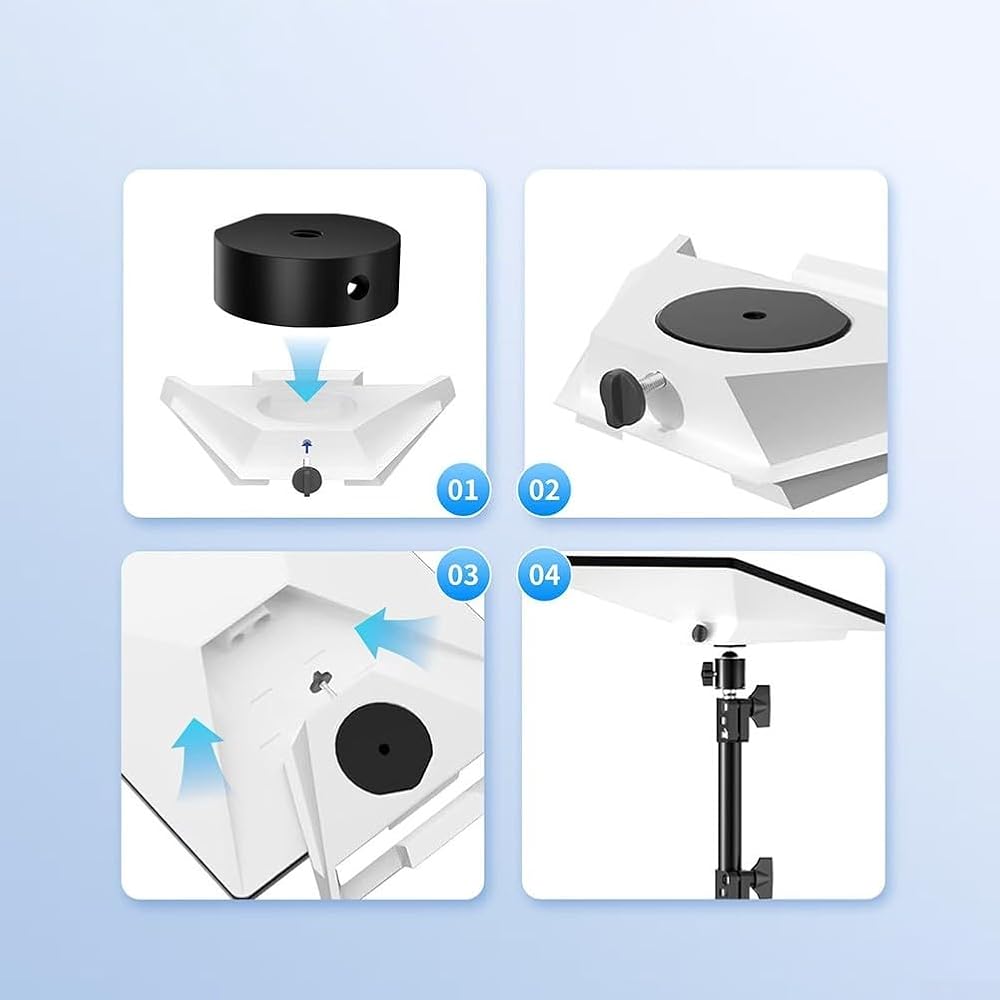 01
02
03
04