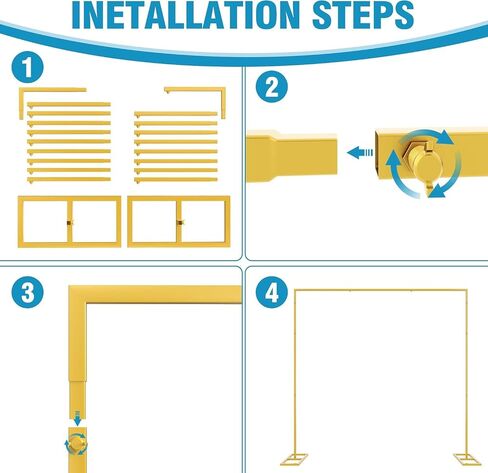 INETALLATION STEPS

1

2

3

4