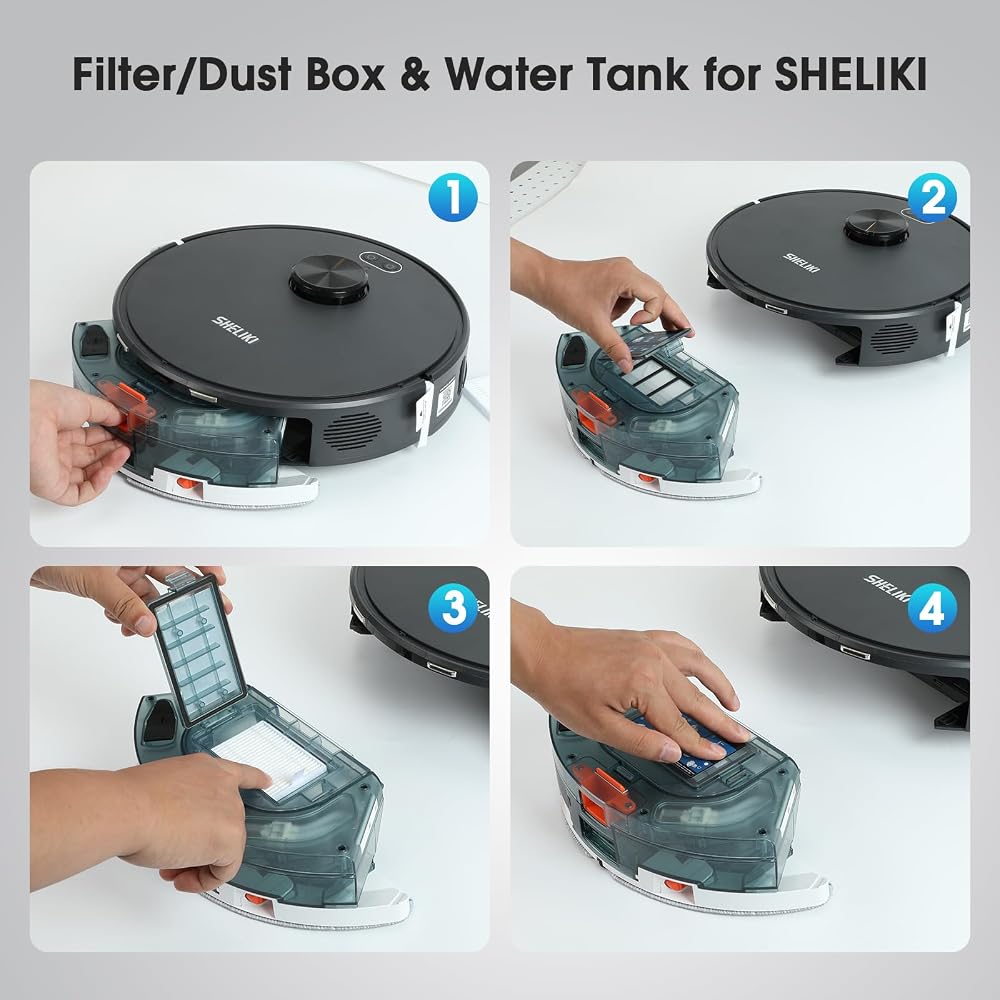 Filter/Dust Box & Water Tank for SHELIKI

1

SHELIKI

2

SHELIKI

3

4

SHELIKI