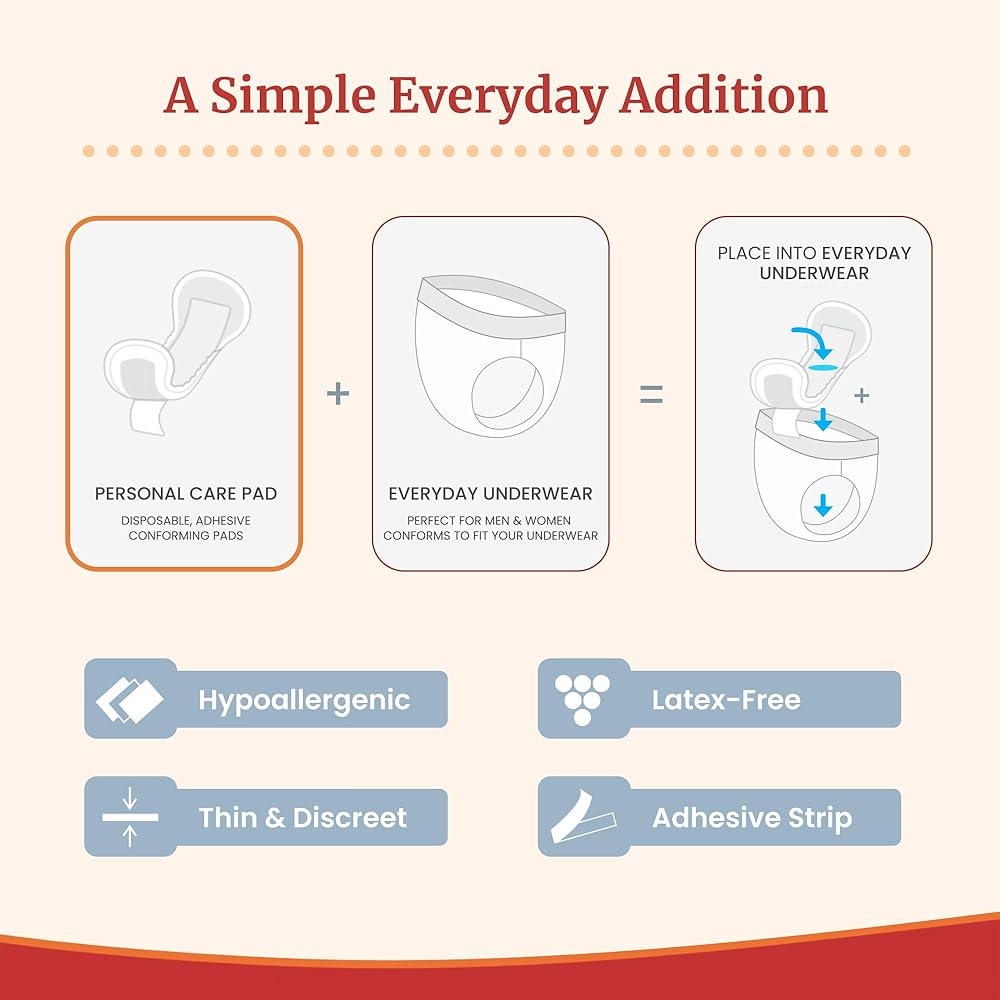 A Simple Everyday Addition

PERSONAL CARE PAD
DISPOSABLE, ADHESIVE CONFORMING PADS

+

EVERYDAY UNDERWEAR
PERFECT FOR MEN & WOMEN CONFORMS TO FIT YOUR UNDERWEAR

=

PLACE INTO EVERYDAY UNDERWEAR

+

Hypoallergenic

Latex-Free

Thin & Discreet

Adhesive Strip