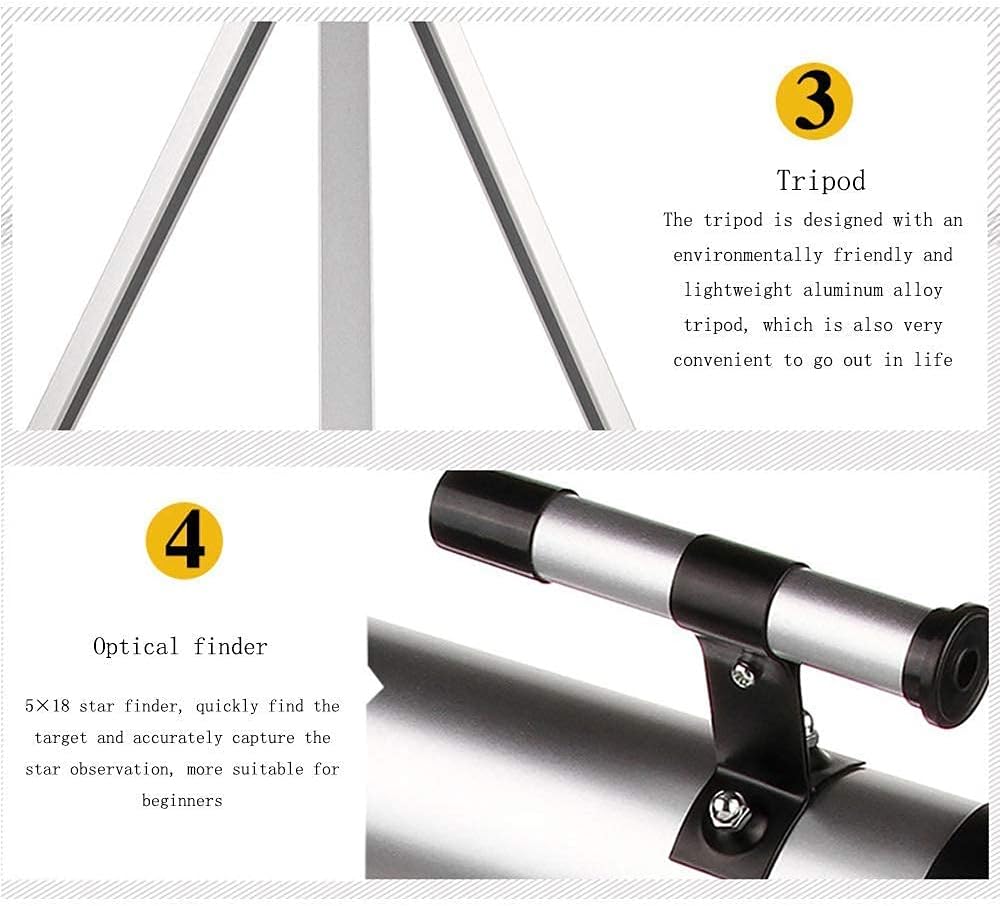 3

Tripod

The tripod is designed with an environmentally friendly and lightweight aluminum alloy tripod, which is also very convenient to go out in life

4

Optical finder

5×18 star finder, quickly find the target and accurately capture the star observation, more suitable for beginners